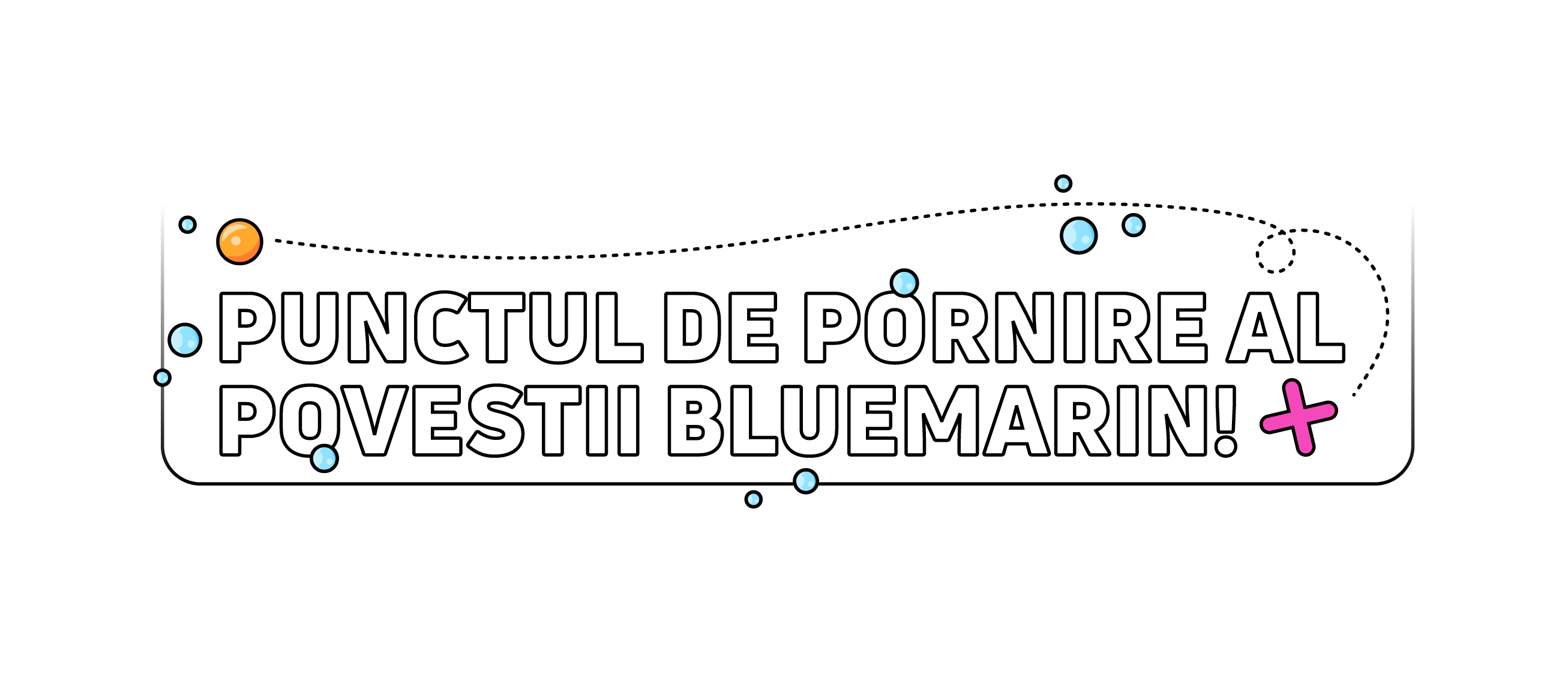 PUNCTUL DE PORNIRE AL POVESTII BLUEMARIN!